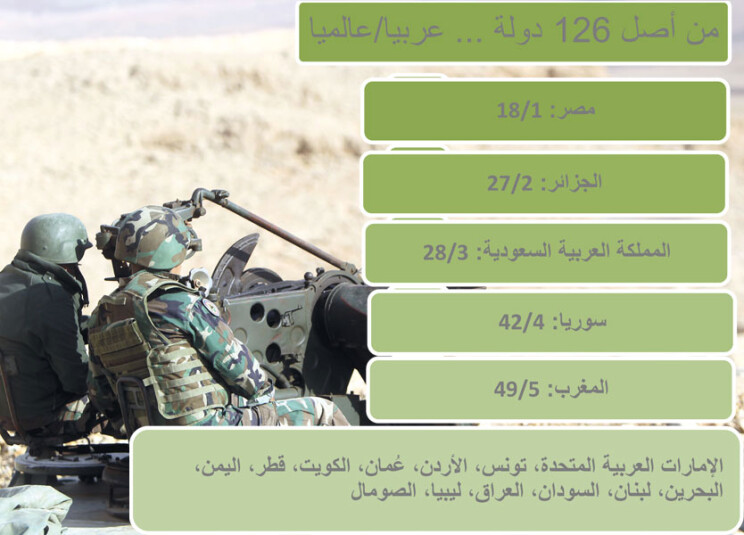 من أصل 126 دولة ... عربيا/عالميا

مصر: 18/1

الجزائر: 27/2

المملكة العربية السعودية: 28/3

سوريا: 42/4

المغرب: 49/5

الإمارات العربية المتحدة، تونس، الأردن، عُمان، الكويت، قطر، اليمن، البحرين، لبنان، السودان، العراق، ليبيا، الصومال