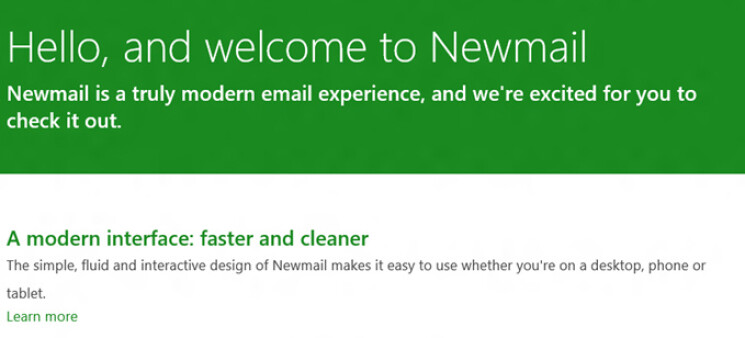 Hello, and welcome to Newmail

Newmail is a truly modern email experience, and we're excited for you to check it out.

A modern interface: faster and cleaner

The simple, fluid and interactive design of Newmail makes it easy to use whether you're on a desktop, phone or tablet.

Learn more